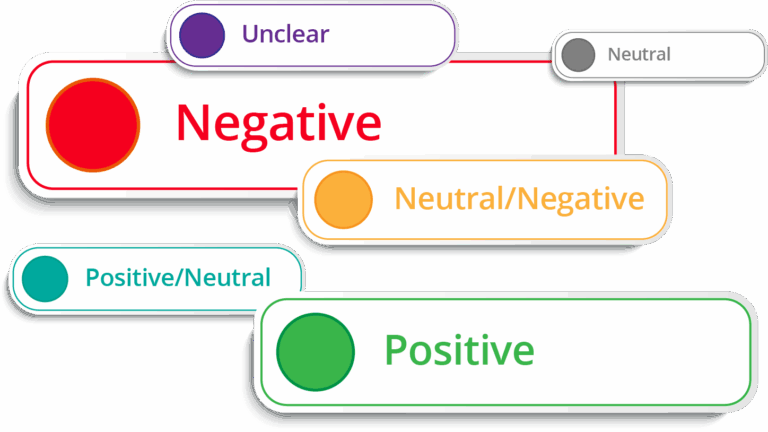 Unclear

Neutral

Negative

Neutral/Negative

Positive/Neutral

Positive